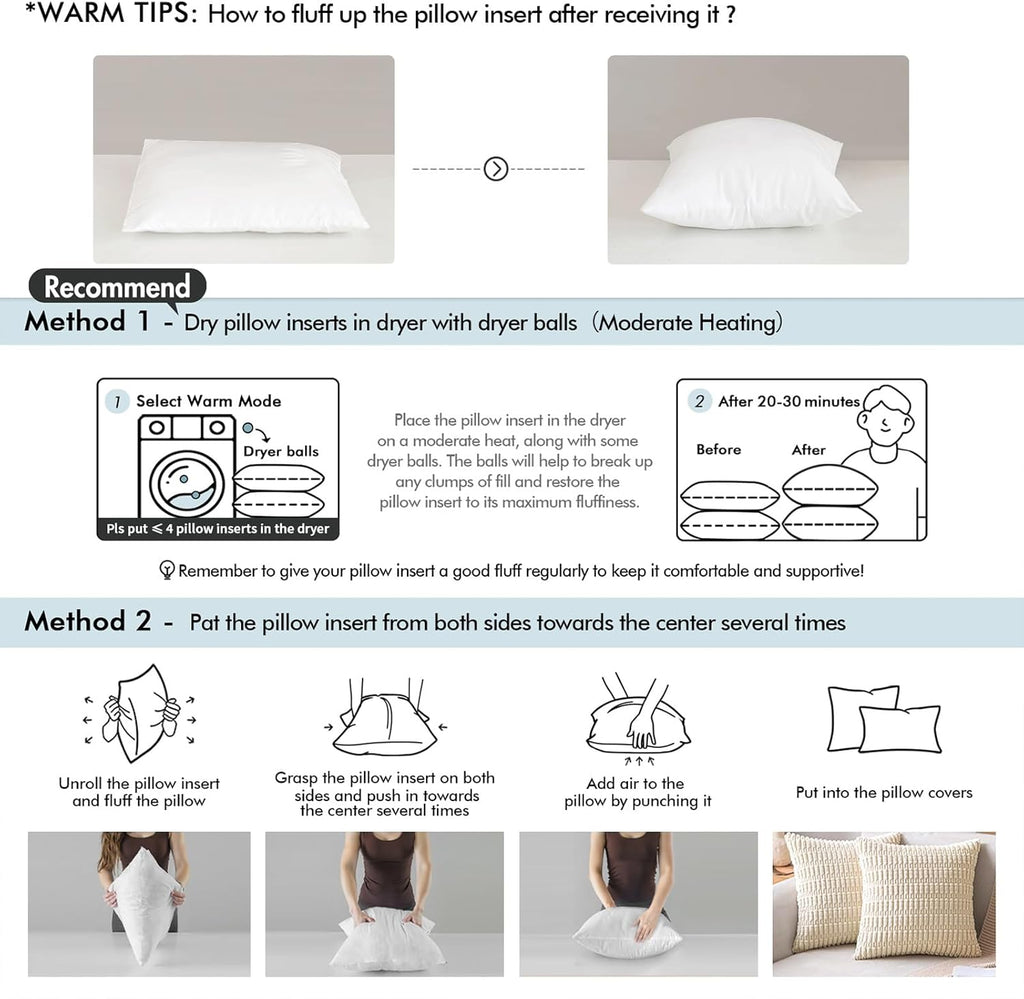 *WARM TIPS: How to fluff up the pillow insert after receiving it ?

Recommend

Method 1 - Dry pillow inserts in dryer with dryer balls (Moderate Heating)

1 Select Warm Mode

Dryer balls

Pls put $\leqslant$ 4 pillow inserts in the dryer

Place the pillow insert in the dryer on a moderate heat, along with some dryer balls. The balls will help to break up any clumps of fill and restore the pillow insert to its maximum fluffiness.

2 After 20-30 minutes

Before

After

Remember to give your pillow insert a good fluff regularly to keep it comfortable and supportive!

Method 2 - Pat the pillow insert from both sides towards the center several times

Unroll the pillow insert and fluff the pillow

Grasp the pillow insert on both sides and push in towards the center several times

Add air to the pillow by punching it

Put into the pillow covers