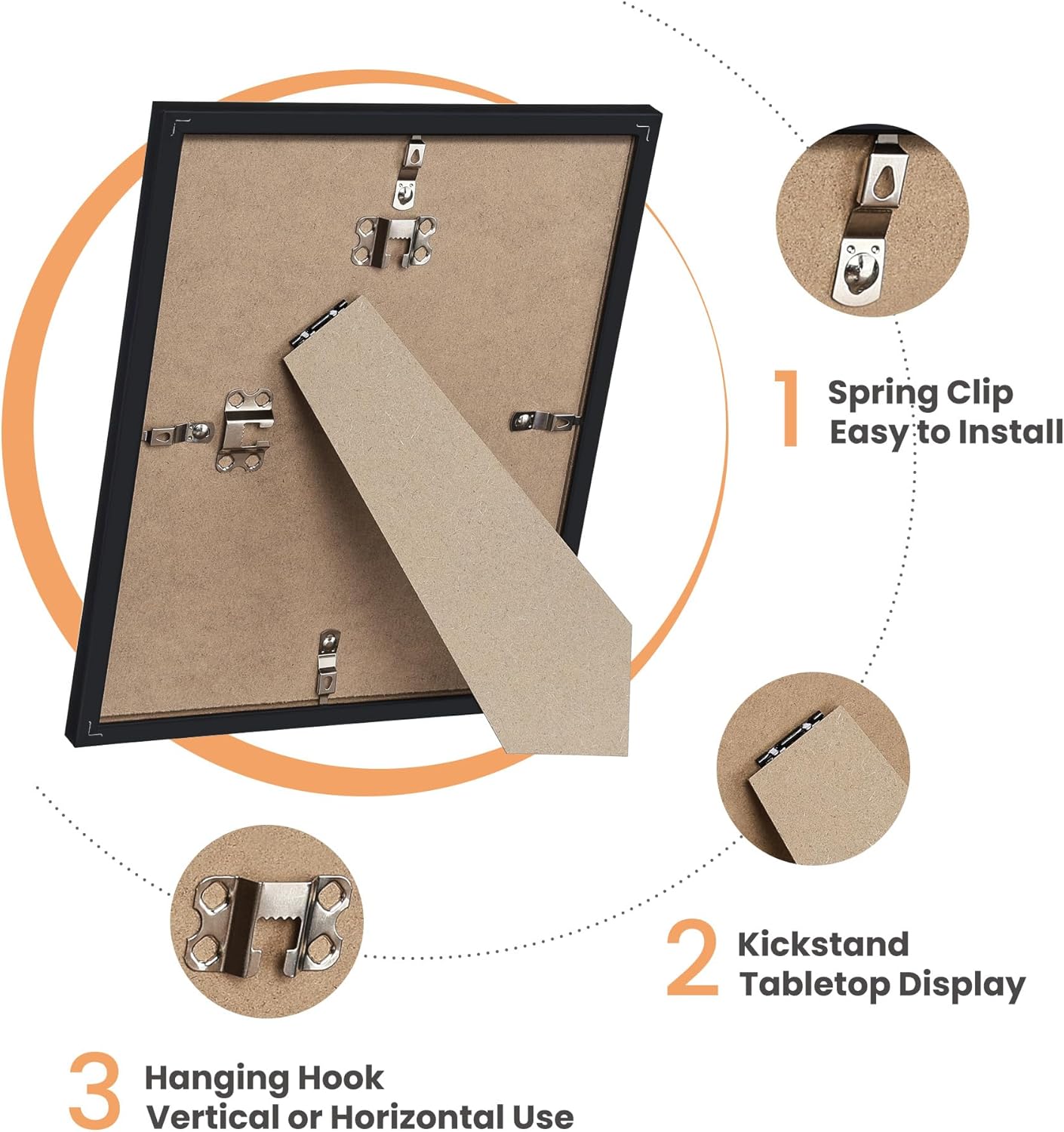 1 Spring Clip
Easy to Install

2 Kickstand
Tabletop Display

3 Hanging Hook
Vertical or Horizontal Use